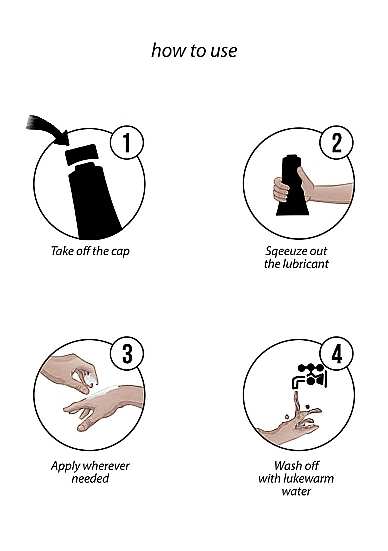 how to use

1
Take off the cap

2
Sqeeuze out the lubricant

3
Apply wherever needed

4
Wash off with lukewarm water