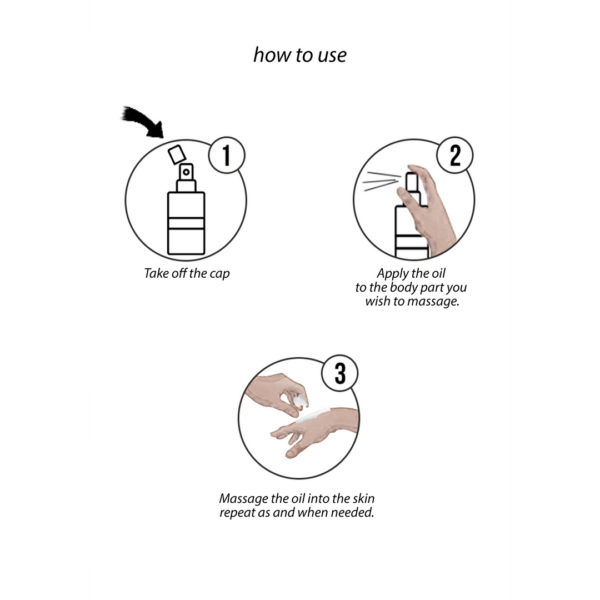 how to use

1

Take off the cap

2

Apply the oil to the body part you wish to massage.

3

Massage the oil into the skin repeat as and when needed.