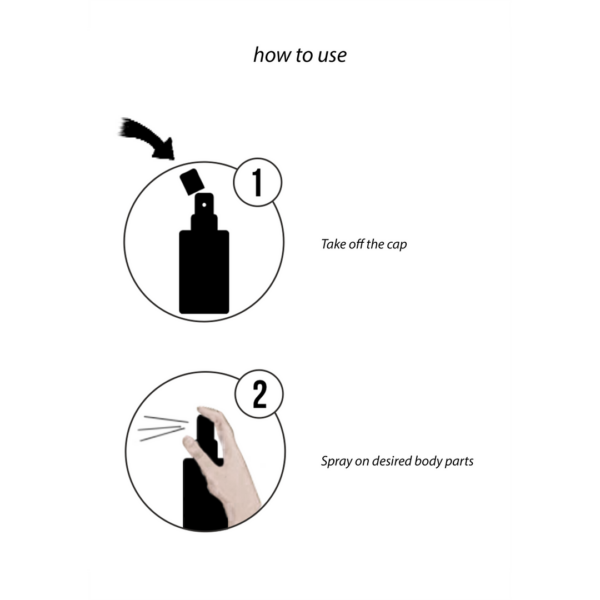 how to use

1

Take off the cap

2

Spray on desired body parts